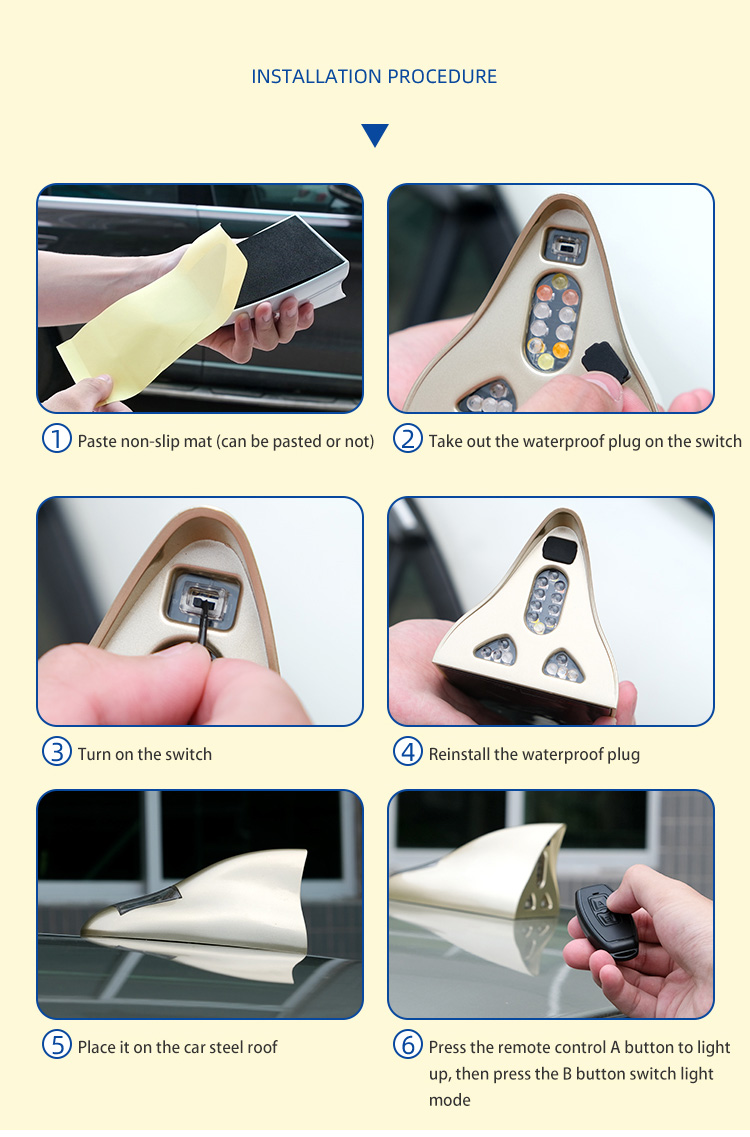 INSTALLATION PROCEDURE

① Paste non-slip mat (can be pasted or not)

② Take out the waterproof plug on the switch

③ Turn on the switch

④ Reinstall the waterproof plug

⑤ Place it on the car steel roof

⑥ Press the remote control A button to light up, then press the B button switch light mode