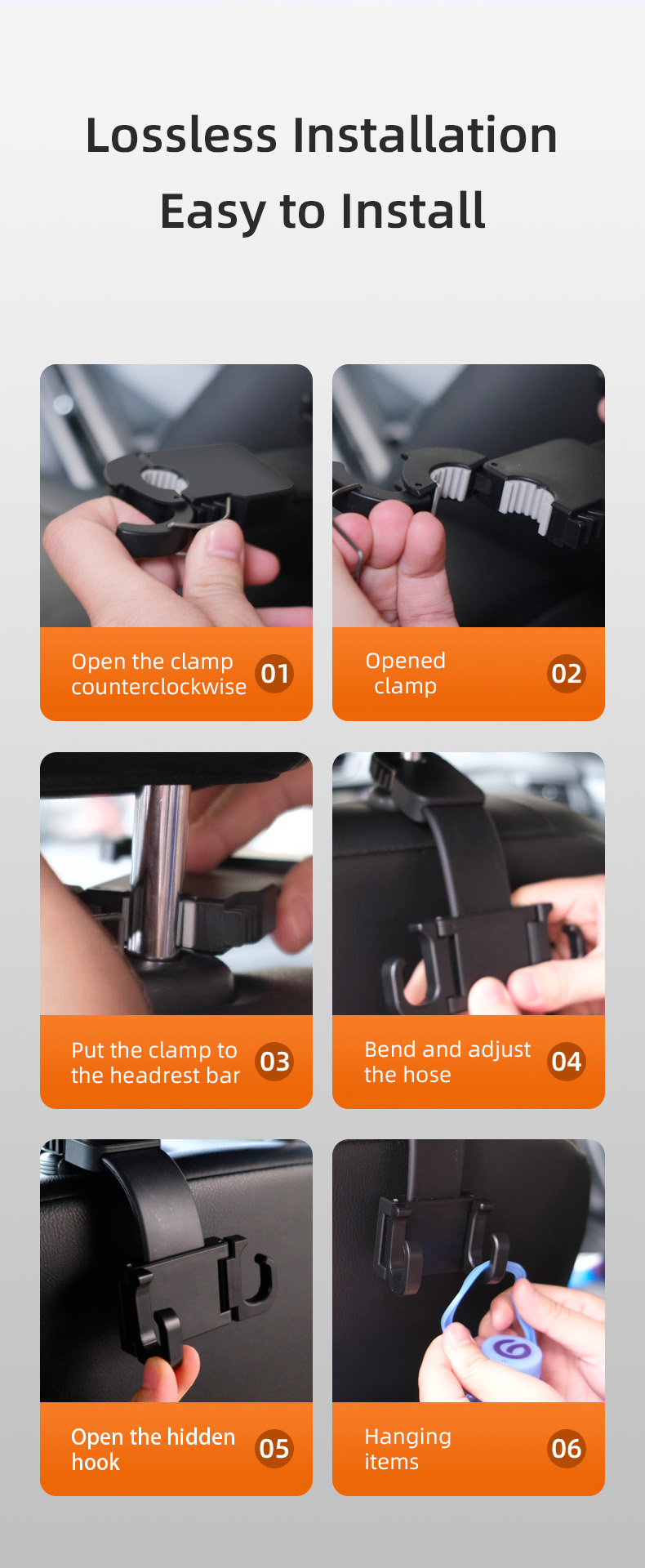 Lossless Installation
Easy to Install

Open the clamp counterclockwise 01

Opened clamp 02

Put the clamp to the headrest bar 03

Bend and adjust the hose 04

Open the hidden hook 05

Hanging items 06