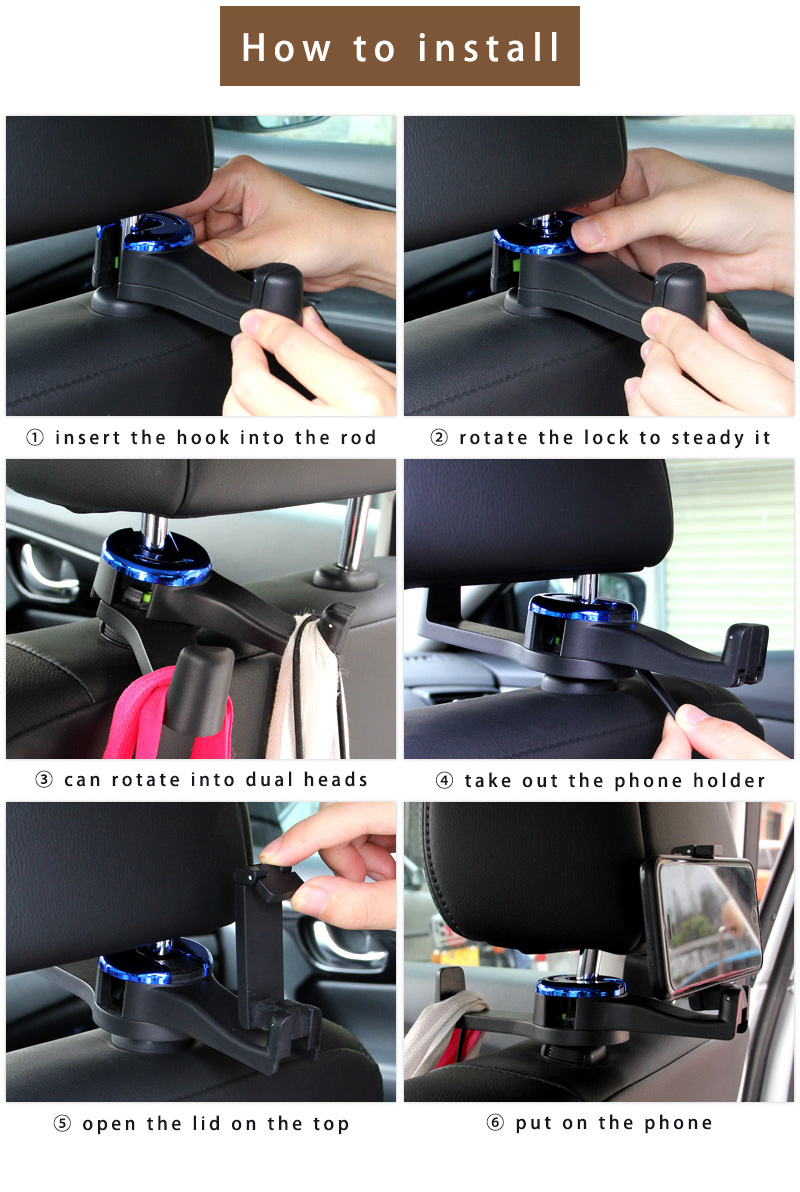 How to install

① insert the hook into the rod

② rotate the lock to steady it

③ can rotate into dual heads

④ take out the phone holder

⑤ open the lid on the top

⑥ put on the phone