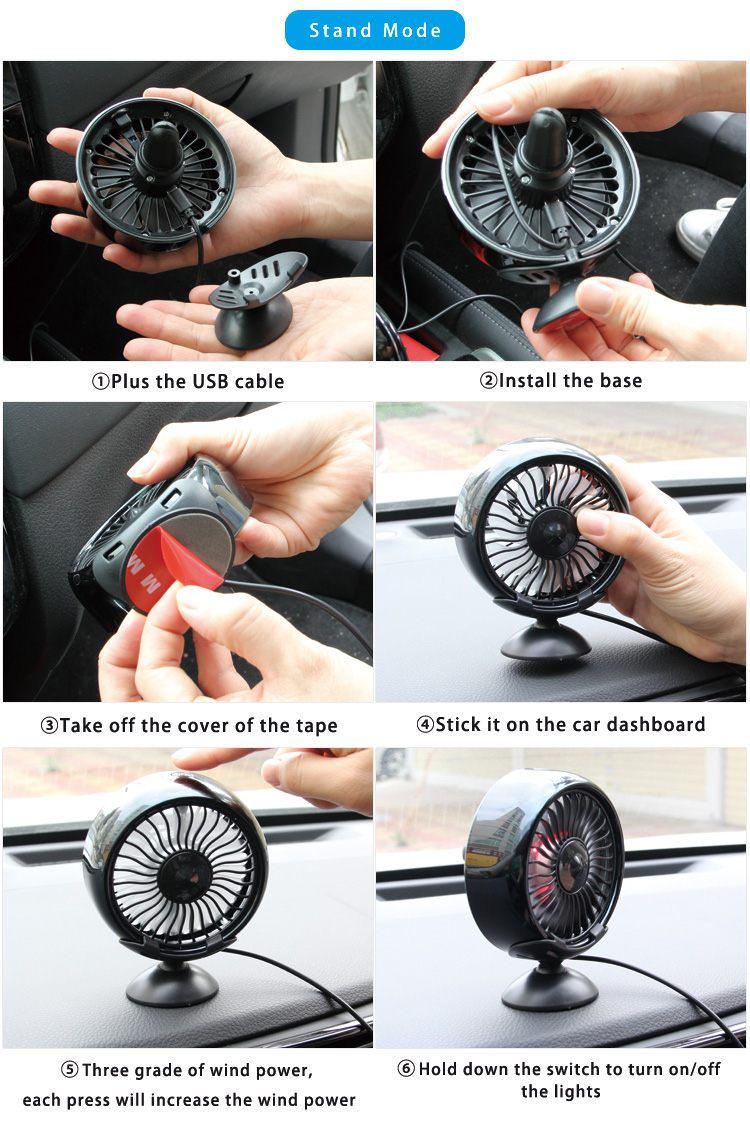 Stand Mode

①Plus the USB cable

②Install the base

③Take off the cover of the tape

④Stick it on the car dashboard

⑤Three grade of wind power, each press will increase the wind power

⑥Hold down the switch to turn on/off the lights